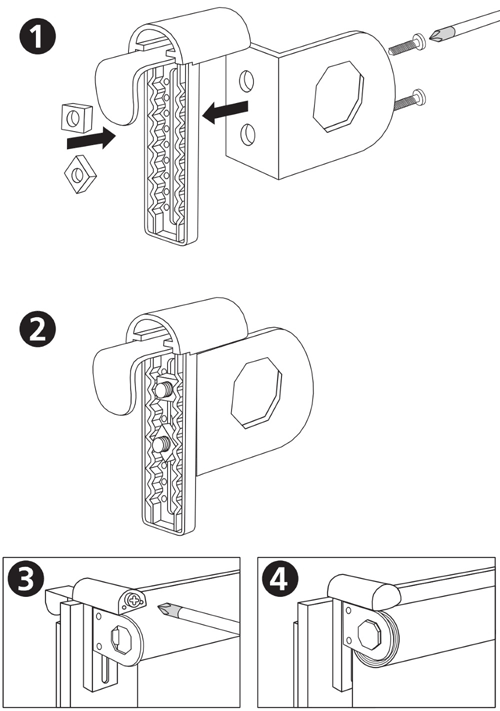 1

2

3

4