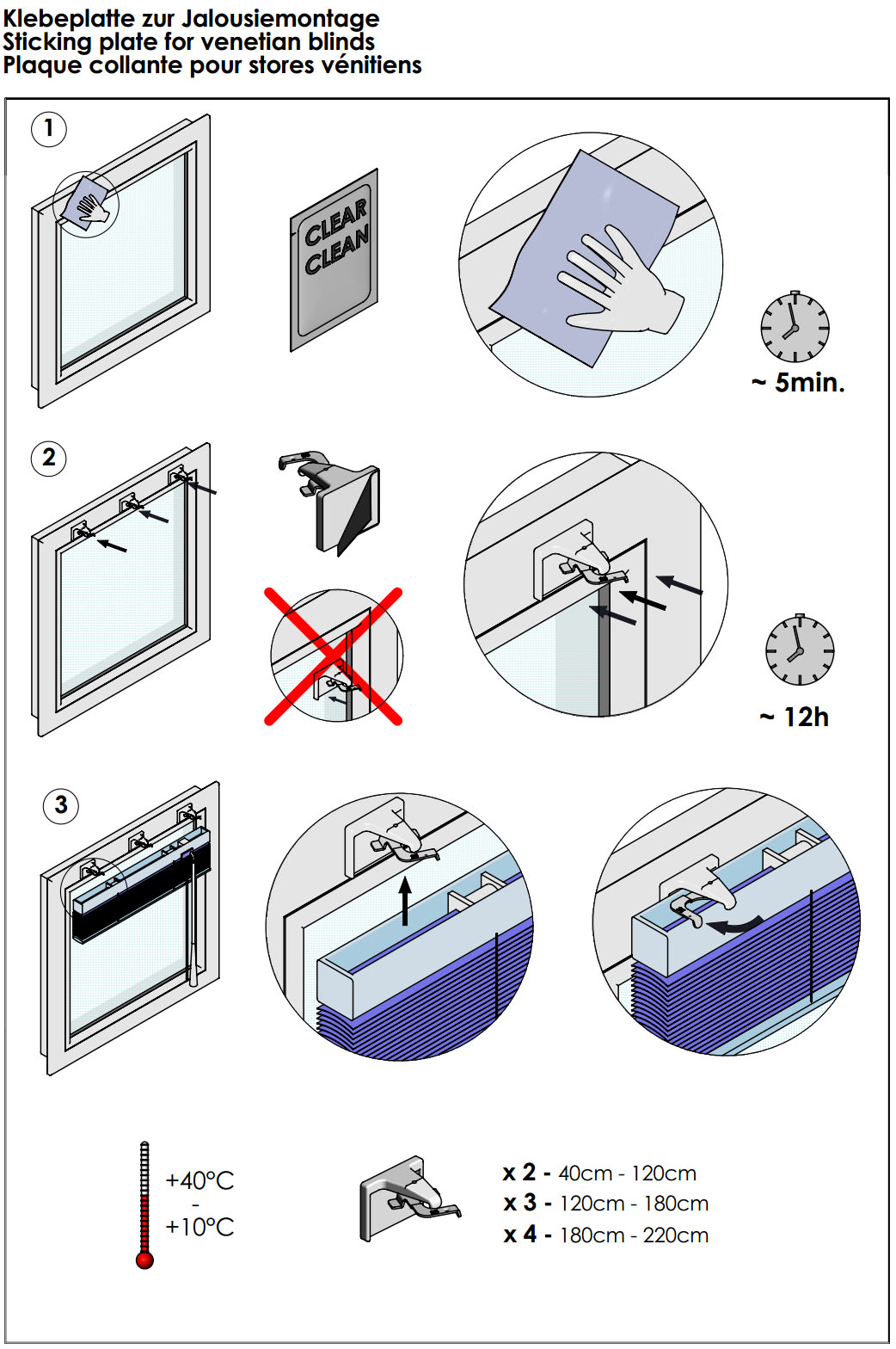 Klebeplatte zur Jalousiemontage
Sticking plate for venetian blinds
Plaque collante pour stores vénitiens

1

CLEAR CLEAN

~ 5min.

2

~ 12h

3

+40°C
-
+10°C

x 2 - 40cm - 120cm
x 3 - 120cm - 180cm
x 4 - 180cm - 220cm